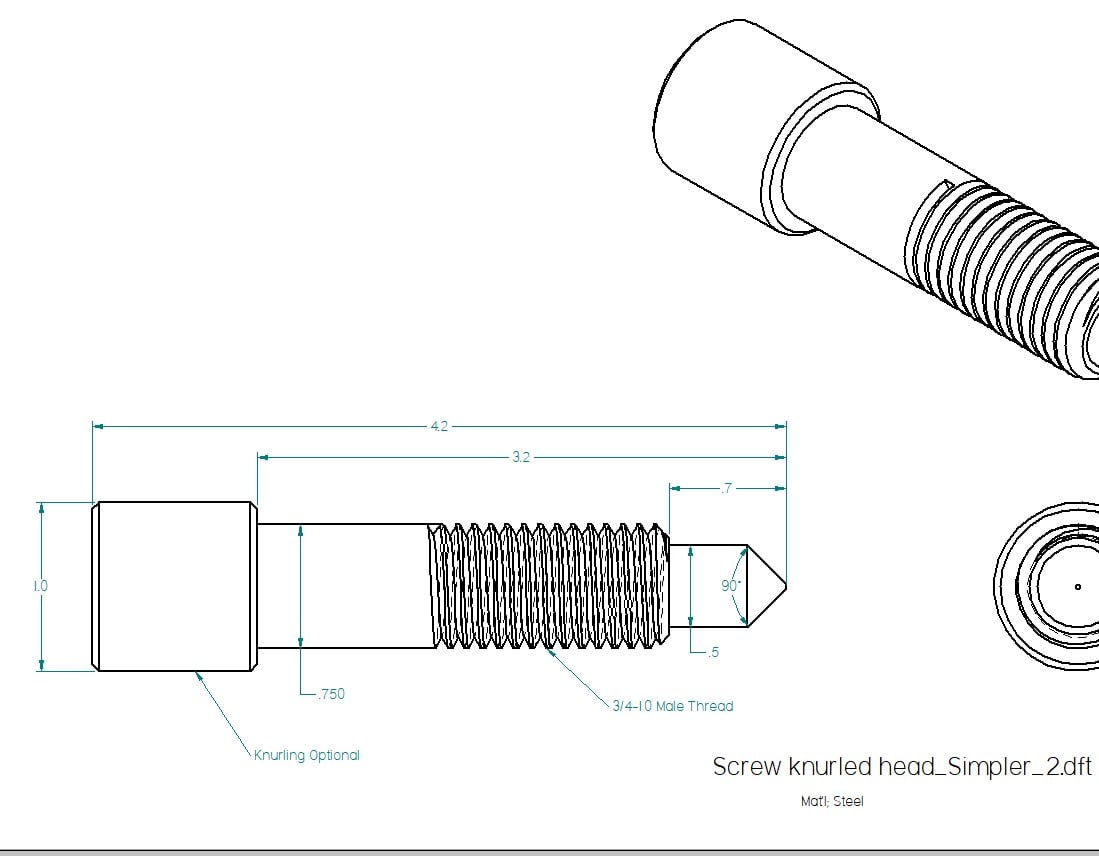 4.2

3.2

.7

1.0

90°

.5

.750

3/4-10 Male Thread

Knurling Optional

Screw knurled head_Simpler_2.dft

Mat'l; Steel