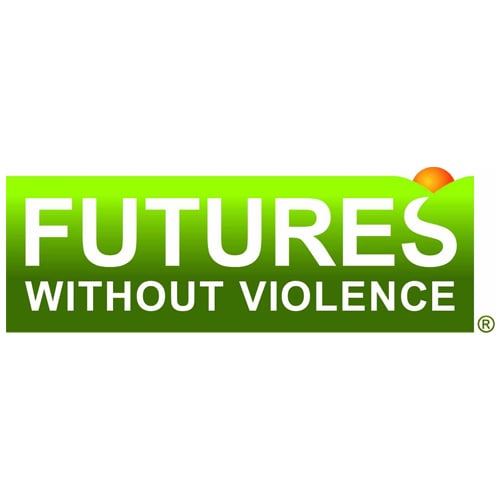 FUTURES
WITHOUT VIOLENCE
®